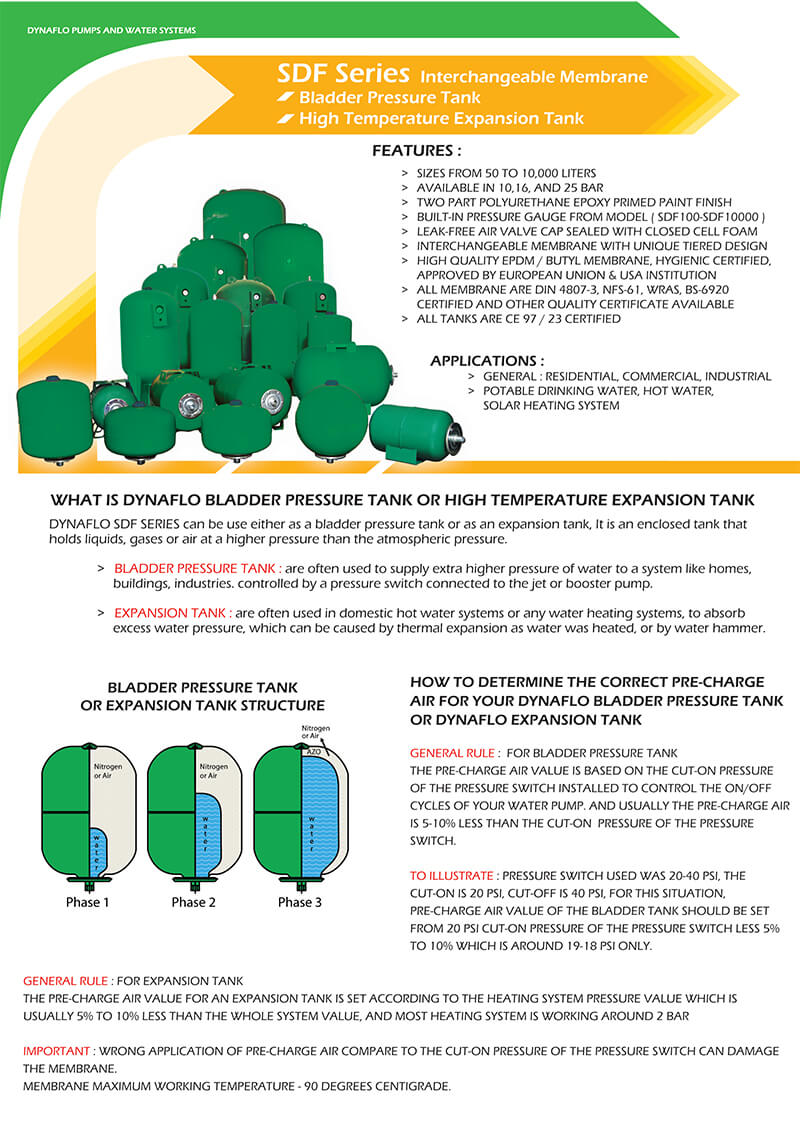 DYNAFLO PUMPS AND WATER SYSTEMS

SDF Series Interchangeable Membrane
Bladder Pressure Tank
High Temperature Expansion Tank

FEATURES :

> SIZES FROM 50 TO 10,000 LITERS
> AVAILABLE IN 10,16, AND 25 BAR
> TWO PART POLYURETHANE EPOXY PRIMED PAINT FINISH
> BUILT-IN PRESSURE GAUGE FROM MODEL ( SDF100-SDF10000 )
> LEAK-FREE AIR VALVE CAP SEALED WITH CLOSED CELL FOAM
> INTERCHANGEABLE MEMBRANE WITH UNIQUE TIERED DESIGN
> HIGH QUALITY EPDM / BUTYL MEMBRANE, HYGIENIC CERTIFIED, APPROVED BY EUROPEAN UNION & USA INSTITUTION
> ALL MEMBRANE ARE DIN 4807-3, NFS-61, WRAS, BS-6920 CERTIFIED AND OTHER QUALITY CERTIFICATE AVAILABLE
> ALL TANKS ARE CE 97 / 23 CERTIFIED

APPLICATIONS :

> GENERAL : RESIDENTIAL, COMMERCIAL, INDUSTRIAL
> POTABLE DRINKING WATER, HOT WATER, SOLAR HEATING SYSTEM

WHAT IS DYNAFLO BLADDER PRESSURE TANK OR HIGH TEMPERATURE EXPANSION TANK

DYNAFLO SDF SERIES can be use either as a bladder pressure tank or as an expansion tank, It is an enclosed tank that holds liquids, gases or air at a higher pressure than the atmospheric pressure.

> BLADDER PRESSURE TANK : are often used to supply extra higher pressure of water to a system like homes, buildings, industries. controlled by a pressure switch connected to the jet or booster pump.

> EXPANSION TANK : are often used in domestic hot water systems or any water heating systems, to absorb excess water pressure, which can be caused by thermal expansion as water was heated, or by water hammer.

BLADDER PRESSURE TANK OR EXPANSION TANK STRUCTURE

Nitrogen or Air
water
Phase 1

Nitrogen or Air
water
Phase 2

Nitrogen or Air
AZO
water
Phase 3

HOW TO DETERMINE THE CORRECT PRE-CHARGE AIR FOR YOUR DYNAFLO BLADDER PRESSURE TANK OR DYNAFLO EXPANSION TANK

GENERAL RULE : FOR BLADDER PRESSURE TANK
THE PRE-CHARGE AIR VALUE IS BASED ON THE CUT-ON PRESSURE OF THE PRESSURE SWITCH INSTALLED TO CONTROL THE ON/OFF CYCLES OF YOUR WATER PUMP. AND USUALLY THE PRE-CHARGE AIR IS 5-10% LESS THAN THE CUT-ON PRESSURE OF THE PRESSURE SWITCH.

TO ILLUSTRATE : PRESSURE SWITCH USED WAS 20-40 PSI, THE CUT-ON IS 20 PSI, CUT-OFF IS 40 PSI, FOR THIS SITUATION, PRE-CHARGE AIR VALUE OF THE BLADDER TANK SHOULD BE SET FROM 20 PSI CUT-ON PRESSURE OF THE PRESSURE SWITCH LESS 5% TO 10% WHICH IS AROUND 19-18 PSI ONLY.

GENERAL RULE : FOR EXPANSION TANK
THE PRE-CHARGE AIR VALUE FOR AN EXPANSION TANK IS SET ACCORDING TO THE HEATING SYSTEM PRESSURE VALUE WHICH IS USUALLY 5% TO 10% LESS THAN THE WHOLE SYSTEM VALUE, AND MOST HEATING SYSTEM IS WORKING AROUND 2 BAR

IMPORTANT : WRONG APPLICATION OF PRE-CHARGE AIR COMPARE TO THE CUT-ON PRESSURE OF THE PRESSURE SWITCH CAN DAMAGE THE MEMBRANE.
MEMBRANE MAXIMUM WORKING TEMPERATURE - 90 DEGREES CENTIGRADE.